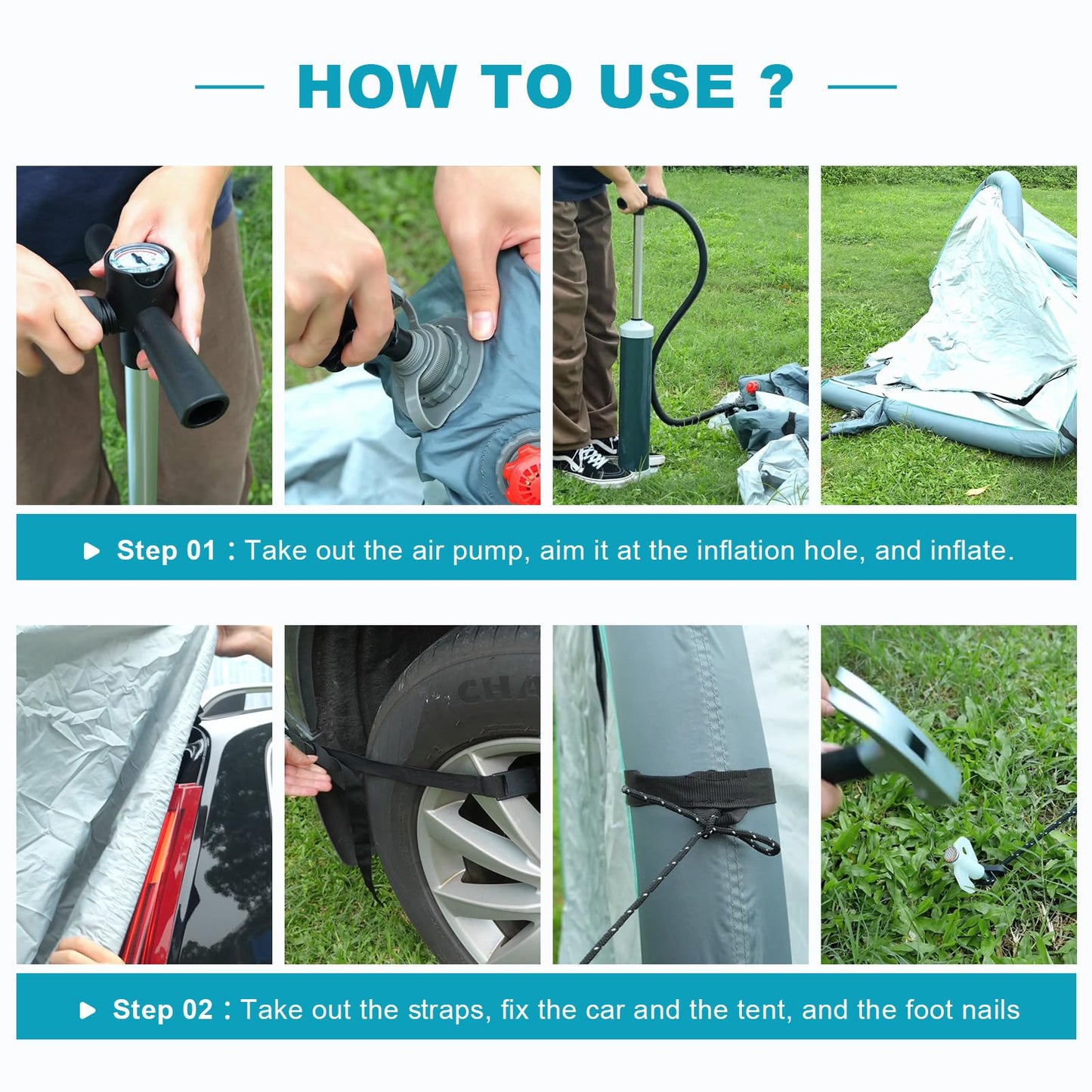 HOW TO USE ?

Step 01 : Take out the air pump, aim it at the inflation hole, and inflate.

CHA

Step 02 : Take out the straps, fix the car and the tent, and the foot nails