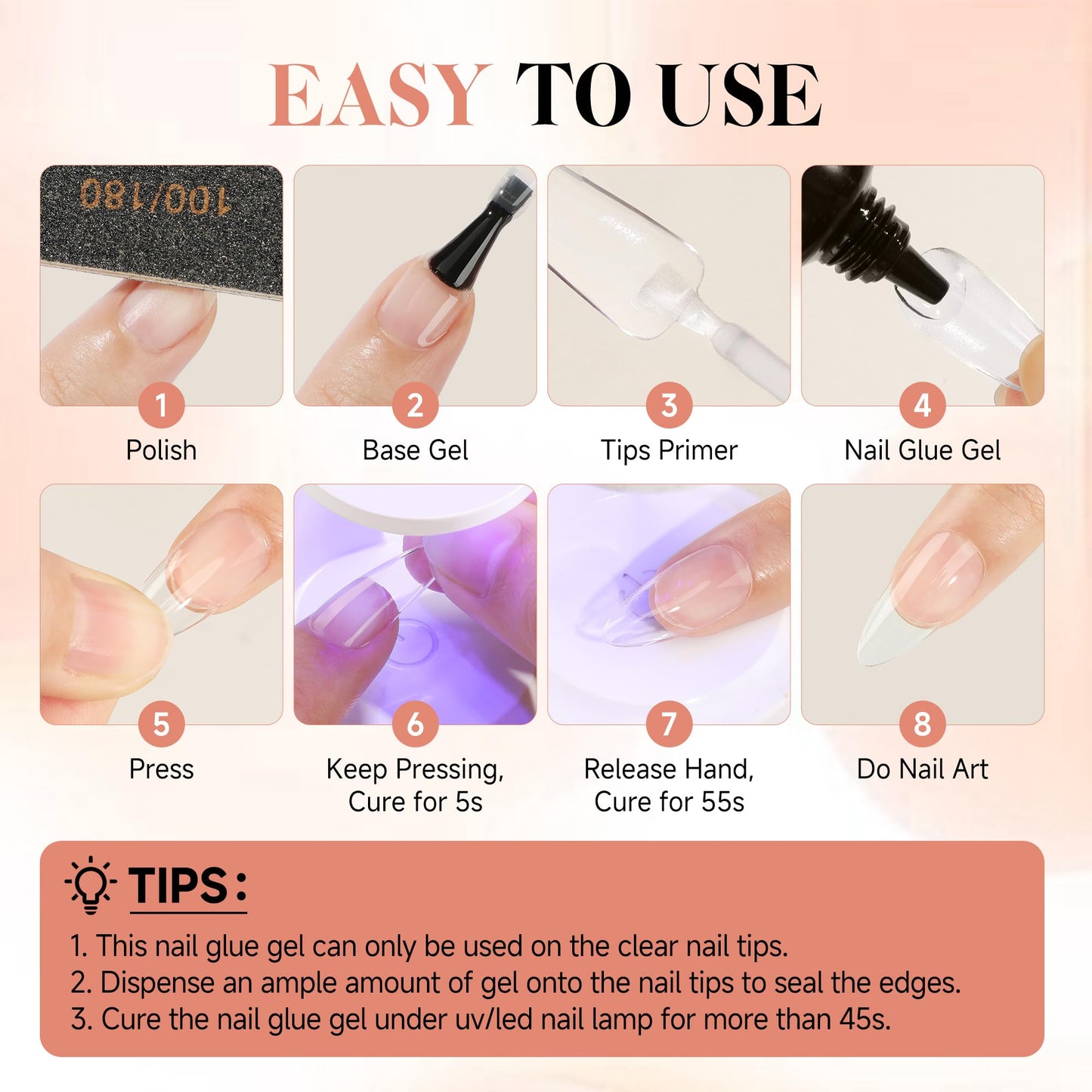 EASY TO USE

100/180

1
Polish

2
Base Gel

3
Tips Primer

4
Nail Glue Gel

5
Press

6
Keep Pressing, Cure for 5s

7
Release Hand, Cure for 55s

8
Do Nail Art

TIPS:

1. This nail glue gel can only be used on the clear nail tips.
2. Dispense an ample amount of gel onto the nail tips to seal the edges.
3. Cure the nail glue gel under uv/led nail lamp for more than 45s.