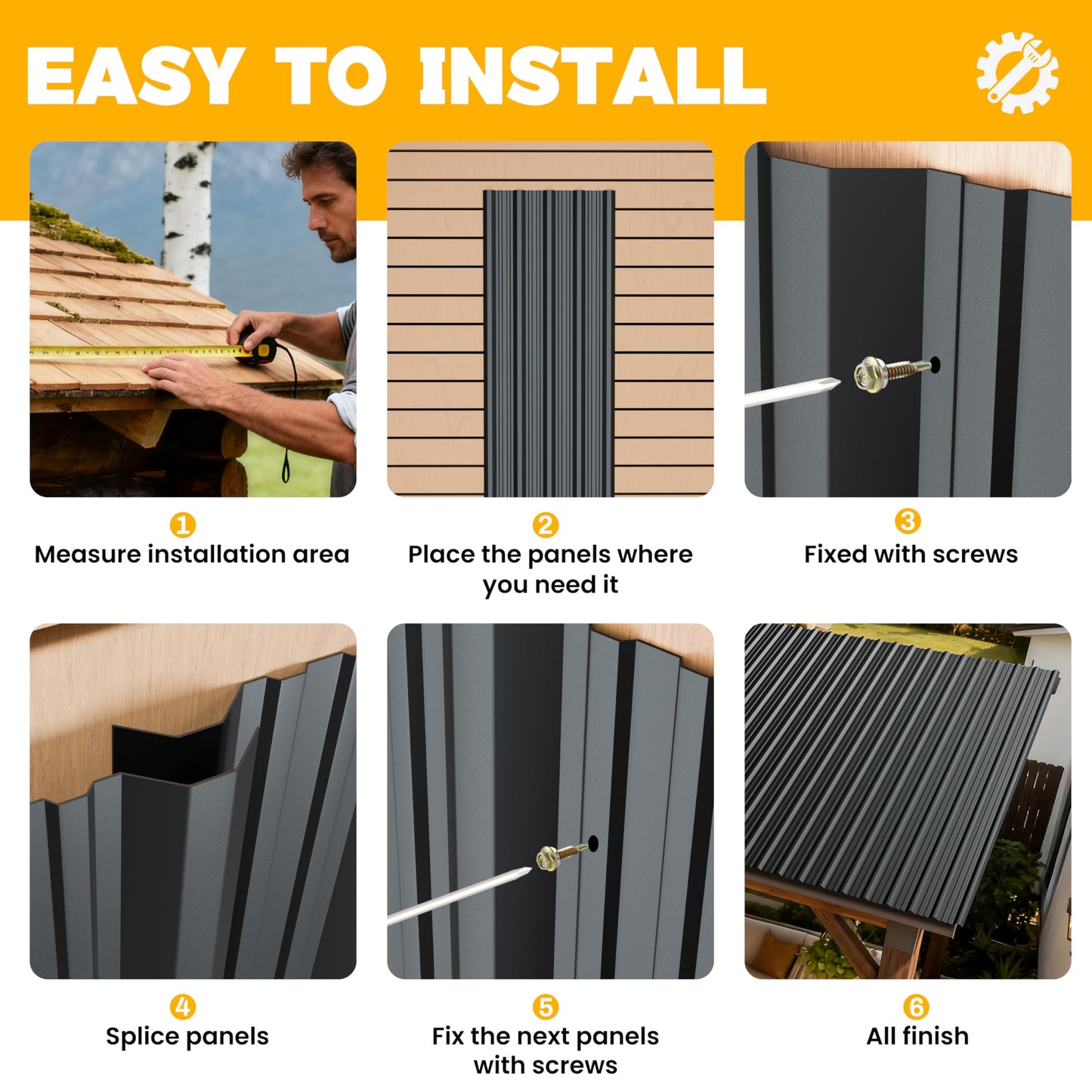 EASY TO INSTALL

1
Measure installation area

2
Place the panels where you need it

3
Fixed with screws

4
Splice panels

5
Fix the next panels with screws

6
All finish